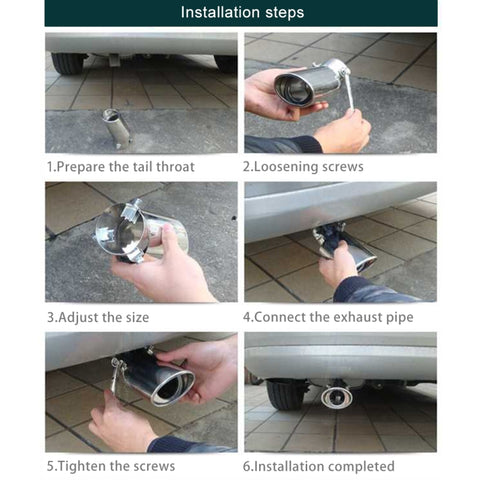 Installation steps

1.Prepare the tail throat

2.Loosening screws

3.Adjust the size

4.Connect the exhaust pipe

5.Tighten the screws

6.Installation completed