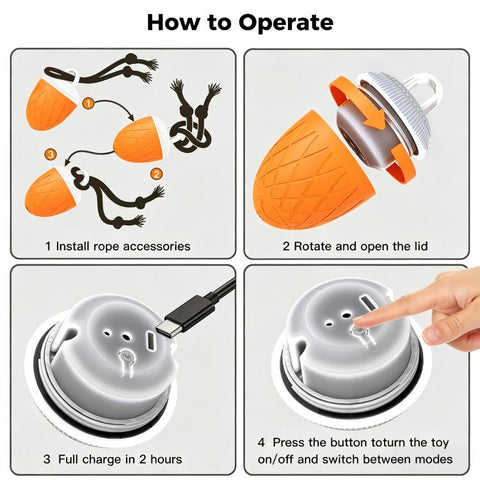 How to Operate

1

3

2

1 Install rope accessories

2 Rotate and open the lid

3 Full charge in 2 hours

4 Press the button toturn the toy on/off and switch between modes