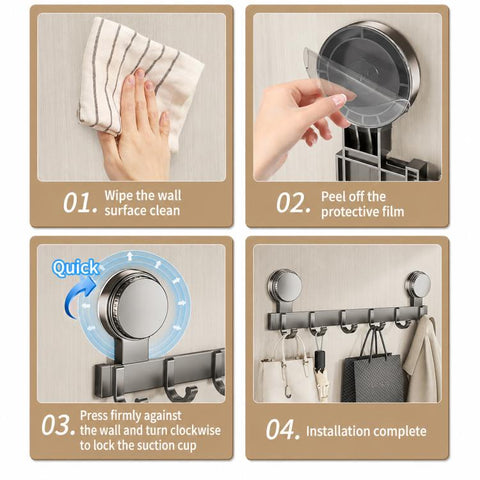 01. Wipe the wall surface clean

02. Peel off the protective film

Quick

03. Press firmly against the wall and turn clockwise to lock the suction cup

04. Installation complete