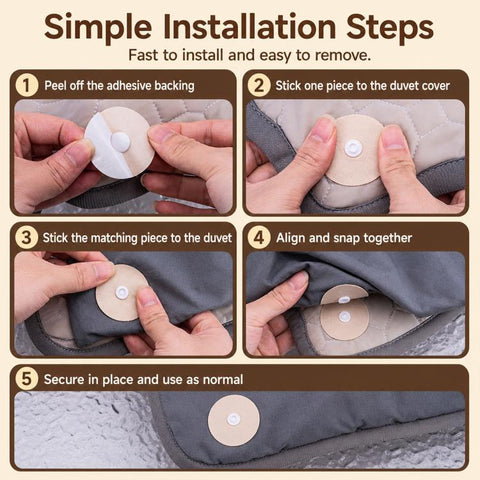 Simple Installation Steps
Fast to install and easy to remove.

1 Peel off the adhesive backing

2 Stick one piece to the duvet cover

3 Stick the matching piece to the duvet

4 Align and snap together

5 Secure in place and use as normal