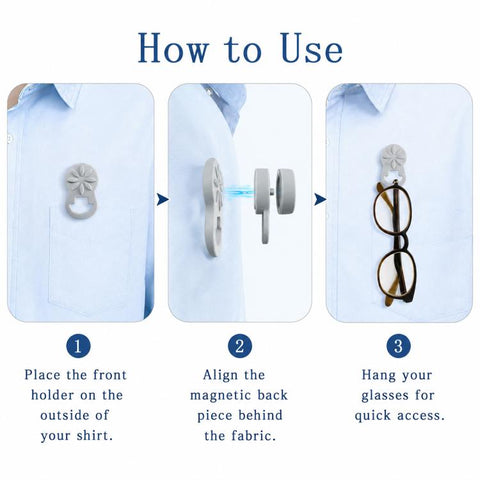 How to Use

1

Place the front holder on the outside of your shirt.

2

Align the magnetic back piece behind the fabric.

3

Hang your glasses for quick access.