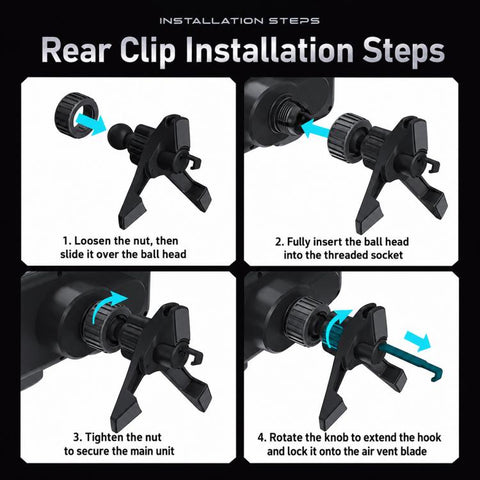 INSTALLATION STEPS

Rear Clip Installation Steps

1. Loosen the nut, then slide it over the ball head

2. Fully insert the ball head into the threaded socket

3. Tighten the nut to secure the main unit

4. Rotate the knob to extend the hook and lock it onto the air vent blade