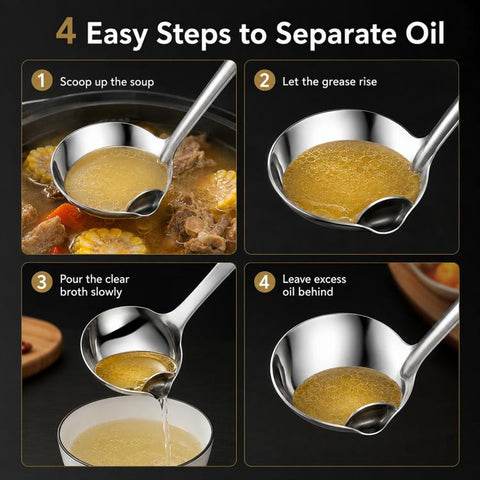 4 Easy Steps to Separate Oil

1 Scoop up the soup

2 Let the grease rise

3 Pour the clear broth slowly

4 Leave excess oil behind