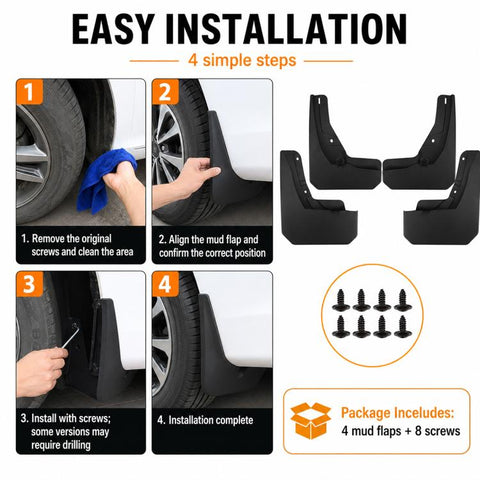 EASY INSTALLATION

4 simple steps

1

1. Remove the original screws and clean the area

2

2. Align the mud flap and confirm the correct position

3

3. Install with screws; some versions may require drilling

4

4. Installation complete

Package Inceludes:
4 mud flaps + 8 screws