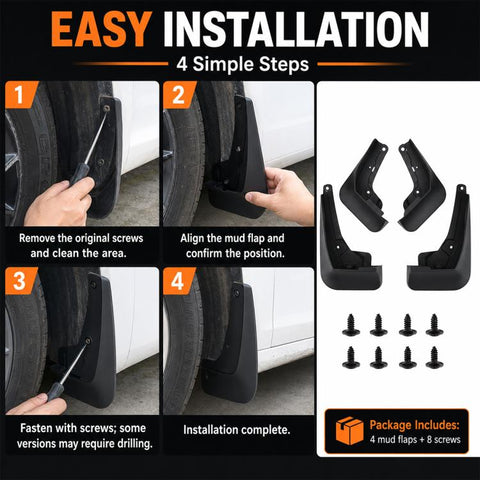 EASY INSTALLATION

4 Simple Steps

1

Remove the original screws and clean the area.

2

Align the mud flap and confirm the position.

3

Fasten with screws; some versions may require drilling.

4

Installation complete.

Package Includes:
4 mud flaps + 8 screws