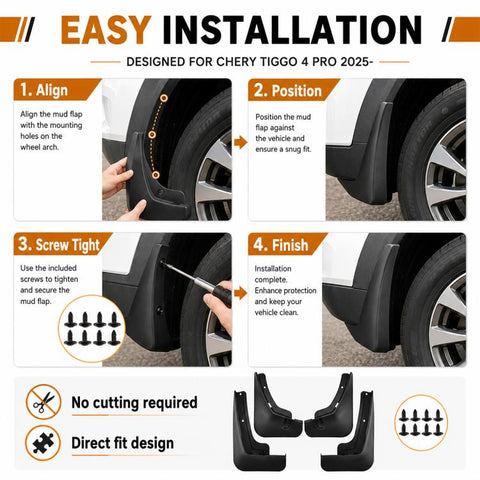 EASY INSTALLATION

DESIGNED FOR CHERY TIGGO 4 PRO 2025-

1. Align

Align the mud flap with the mounting holes on the wheel arch.

2. Position

Position the mud flap against the vehicle and ensure a snug fit.

3. Screw Tight

Use the included screws to tighten and secure the mud flap.

4. Finish

Installation complete. Enhance protection and keep your vehicle clean.

No cutting required

Direct fit design