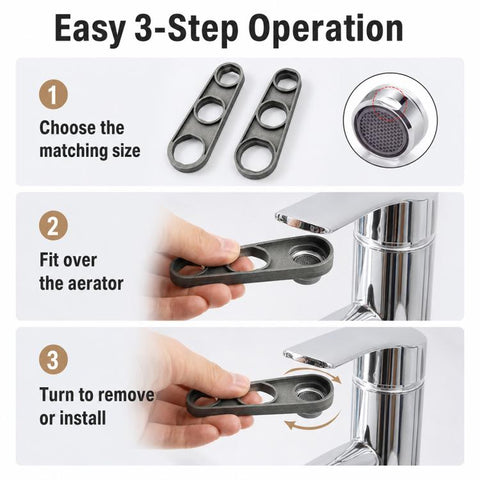 Easy 3-Step Operation

1
Choose the matching size

2
Fit over the aerator

3
Turn to remove or install