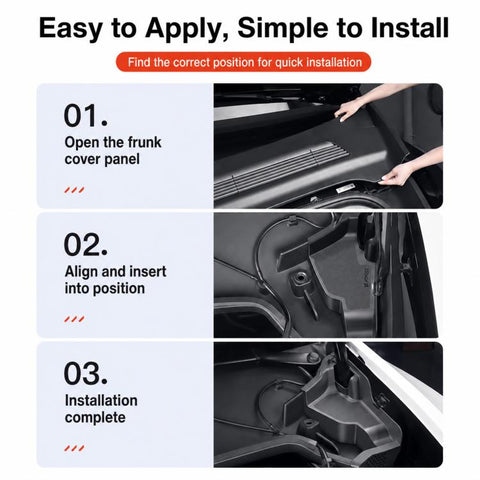 Easy to Apply, Simple to Install

Find the correct position for quick installation

01.
Open the frunk cover panel

02.
Align and insert into position

03.
Installation complete