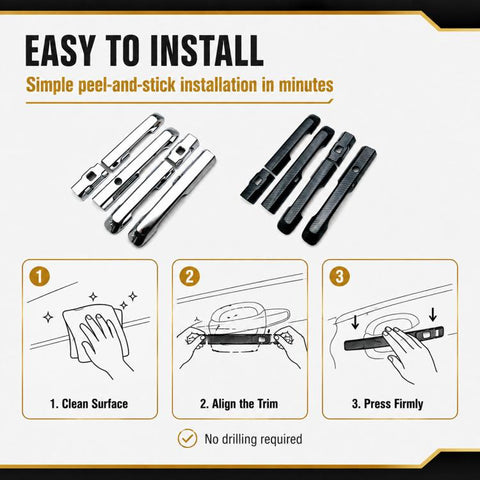 EASY TO INSTALL

Simple peel-and-stick installation in minutes

1

1. Clean Surface

2

2. Align the Trim

3

3. Press Firmly

No drilling required