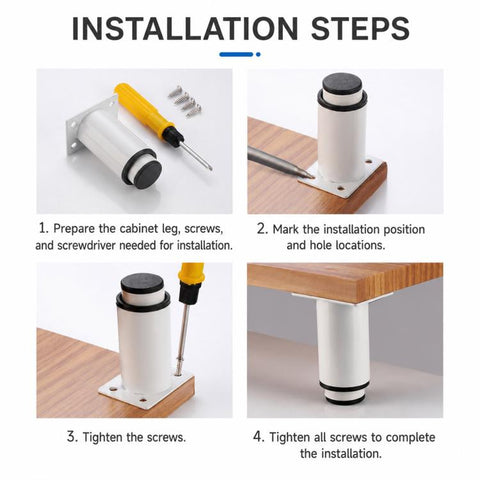 INSTALLATION STEPS

1. Prepare the cabinet leg, screws, and screwdriver needed for installation.

2. Mark the installation position and hole locations.

3. Tighten the screws.

4. Tighten all screws to complete the installation.