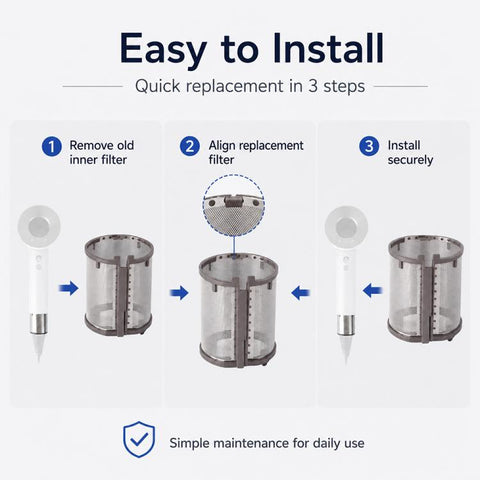 Easy to Install

Quick replacement in 3 steps

1 Remove old inner filter

2 Align replacement filter

3 Install securely

Simple maintenance for daily use