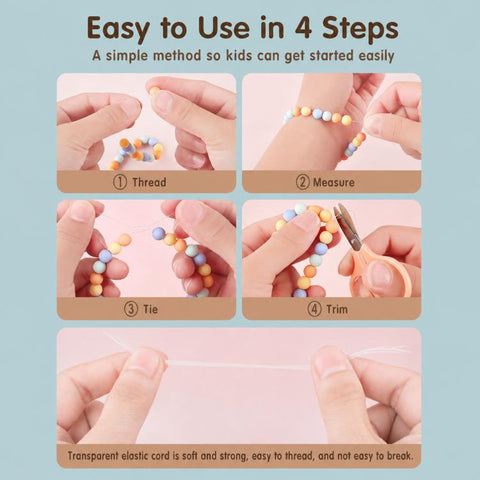 Easy to Use in 4 Steps

A simple method so kids can get started easily

① Thread

② Measure

③ Tie

④ Trim

Transparent elastic cord is soft and strong, easy to thread, and not easy to break.