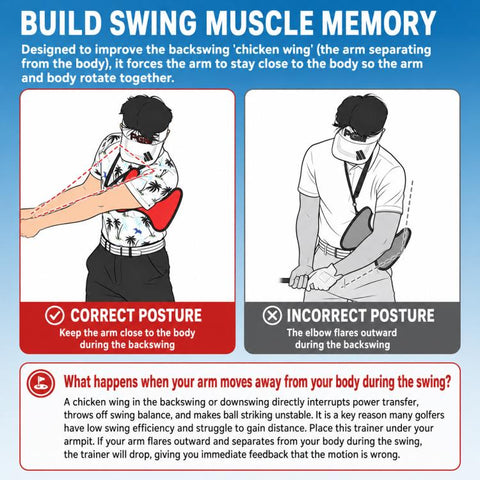 BUILD SWING MUSCLE MEMORY

Designed to improve the backswing 'chicken wing' (the arm separating from the body), it forces the arm to stay close to the body so the arm and body rotate together.

CORRECT POSTURE
Keep the arm close to the body during the backswing

INCORRECT POSTURE
The elbow flares outward during the backswing

What happens when your arm moves away from your body during the swing?

A chicken wing in the backswing or downswing directly interrupts power transfer, throws off swing balance, and makes ball striking unstable. It is a key reason many golfers have low swing efficiency and struggle to gain distance. Place this trainer under your armpit. If your arm flares outward and separates from your body during the swing, the trainer will drop, giving you immediate feedback that the motion is wrong.