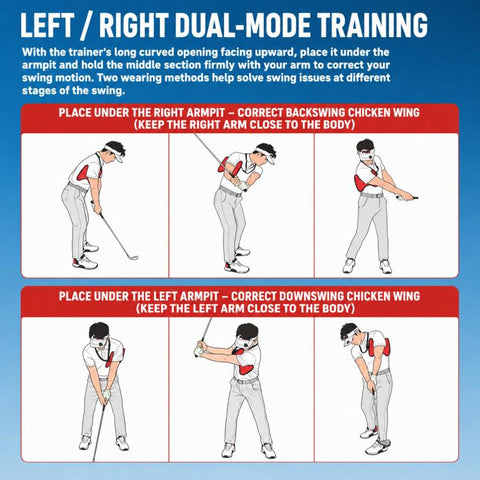 LEFT / RIGHT DUAL-MODE TRAINING

With the trainer's long curved opening facing upward, place it under the armpit and hold the middle section firmly with your arm to correct your swing motion. Two wearing methods help solve swing issues at different stages of the swing.

PLACE UNDER THE RIGHT ARMPIT – CORRECT BACKSWING CHICKEN WING
(KEEP THE RIGHT ARM CLOSE TO THE BODY)

PLACE UNDER THE LEFT ARMPIT – CORRECT DOWNSWING CHICKEN WING
(KEEP THE LEFT ARM CLOSE TO THE BODY)