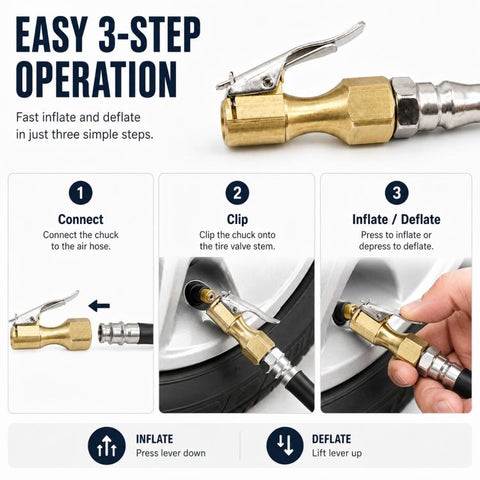 EASY 3-STEP OPERATION

Fast inflate and deflate in just three simple steps.

1
Connect
Connect the chuck to the air hose.

2
Clip
Clip the chuck onto the tire valve stem.

3
Inflate / Deflate
Press to inflate or depress to deflate.

INFLATE
Press lever down

DEFLATE
Lift lever up