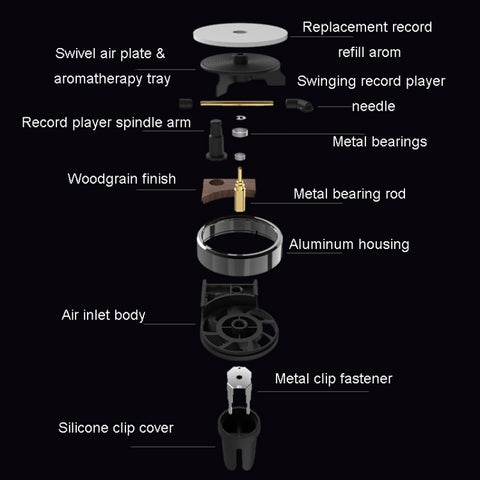 Replacement record refill arom

Swivel air plate & aromatherapy tray

Swinging record player needle

Record player spindle arm

Metal bearings

Woodgrain finish

Metal bearing rod

Aluminum housing

Air inlet body

Metal clip fastener

Silicone clip cover