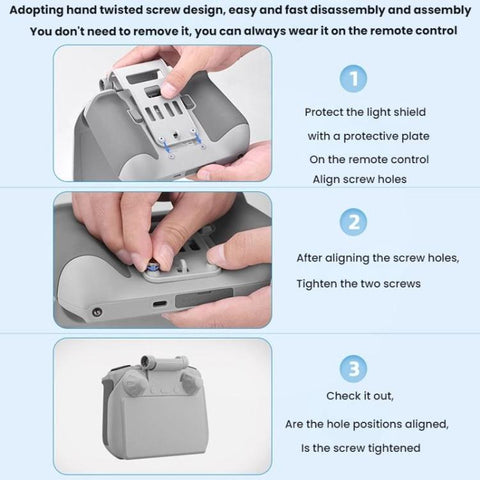 Adopting hand twisted screw design, easy and fast disassembly and assembly

You don't need to remove it, you can always wear it on the remote control

1

Protect the light shield

with a protective plate

On the remote control

Align screw holes

2

After aligning the screw holes,

Tighten the two screws

3

Check it out,

Are the hole positions aligned,

Is the screw tightened