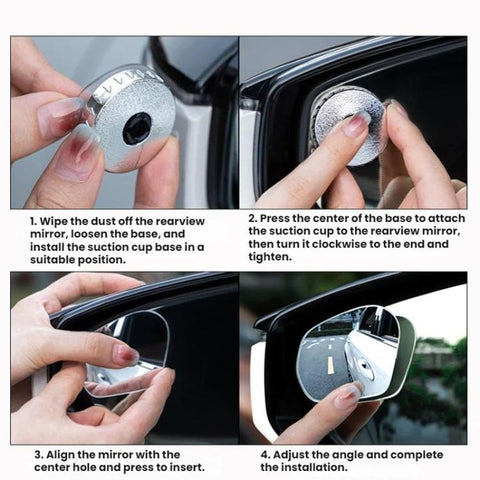 1. Wipe the dust off the rearview mirror, loosen the base, and install the suction cup base in a suitable position.

2. Press the center of the base to attach the suction cup to the rearview mirror, then turn it clockwise to the end and tighten.

3. Align the mirror with the center hole and press to insert.

4. Adjust the angle and complete the installation.