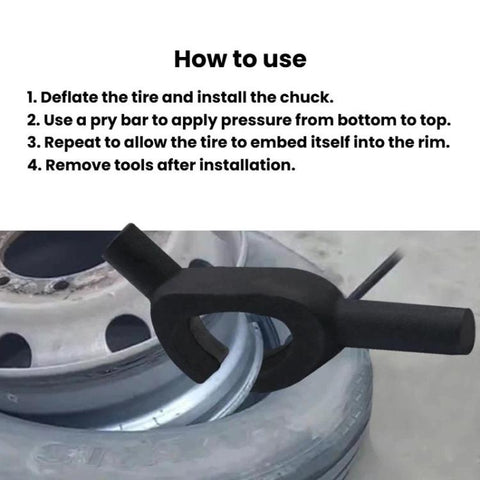 How to use

1. Deflate the tire and install the chuck.
2. Use a pry bar to apply pressure from bottom to top.
3. Repeat to allow the tire to embed itself into the rim.
4. Remove tools after installation.