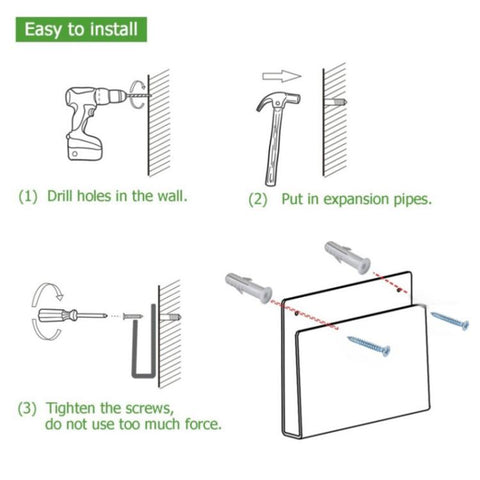 Easy to install

(1) Drill holes in the wall.

(2) Put in expansion pipes.

(3) Tighten the screws, do not use too much force.