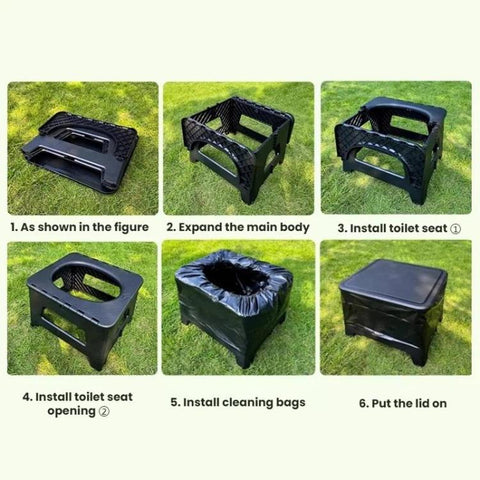 1. As shown in the figure

2. Expand the main body

3. Install toilet seat ①

4. Install toilet seat opening ②

5. Install cleaning bags

6. Put the lid on