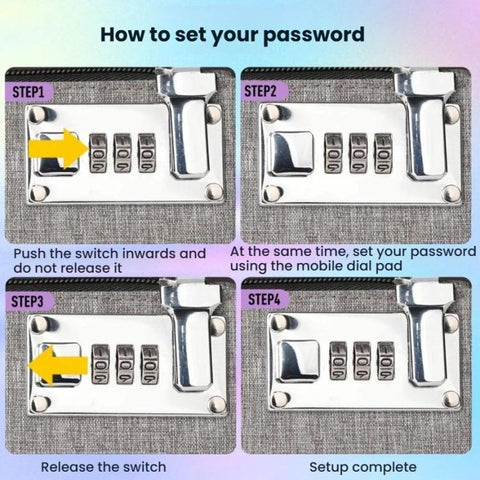 How to set your password

STEP1

Push the switch inwards and do not release it

STEP2

At the same time, set your password using the mobile dial pad

STEP3

Release the switch

STEP4

Setup complete