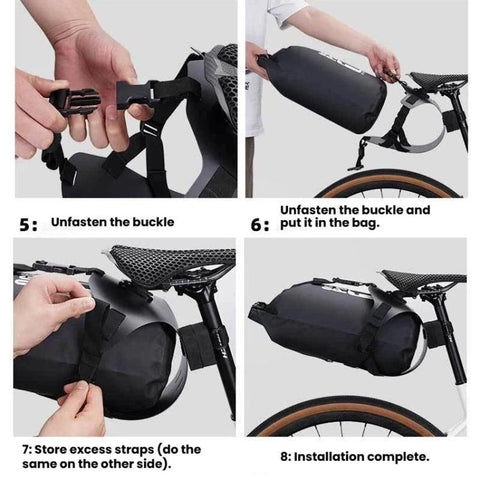 5: Unfasten the buckle

6: Unfasten the buckle and put it in the bag.

7: Store excess straps (do the same on the other side).

8: Installation complete.