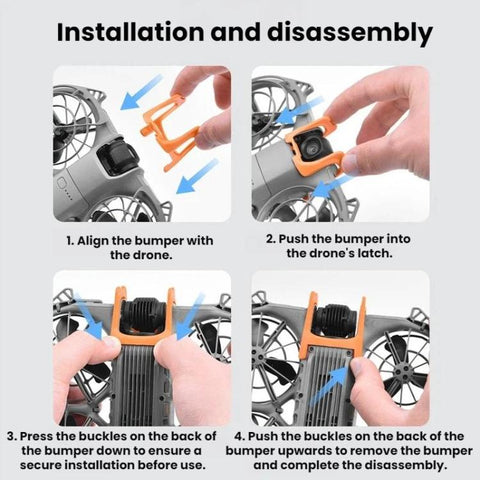 Installation and disassembly

1. Align the bumper with the drone.

2. Push the bumper into the drone's latch.

3. Press the buckles on the back of the bumper down to ensure a secure installation before use.

4. Push the buckles on the back of the bumper upwards to remove the bumper and complete the disassembly.