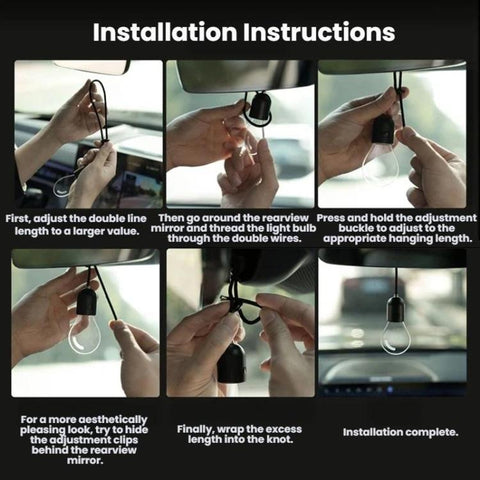 Installation Instructions

First, adjust the double line length to a larger value.

Then go around the rearview mirror and thread the light bulb through the double wires.

Press and hold the adjustment buckle to adjust to the appropriate hanging length.

For a more aesthetically pleasing look, try to hide the adjustment clips behind the rearview mirror.

Finally, wrap the excess length into the knot.

Installation complete.