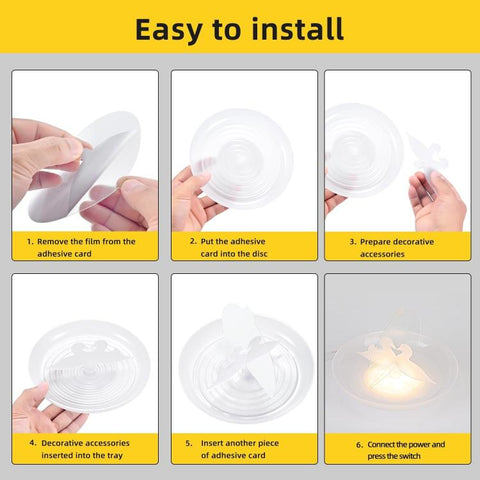 Easy to install

1. Remove the film from the adhesive card

2. Put the adhesive card into the disc

3. Prepare decorative accessories

4. Decorative accessories inserted into the tray

5. Insert another piece of adhesive card

6. Connect the power and press the switch