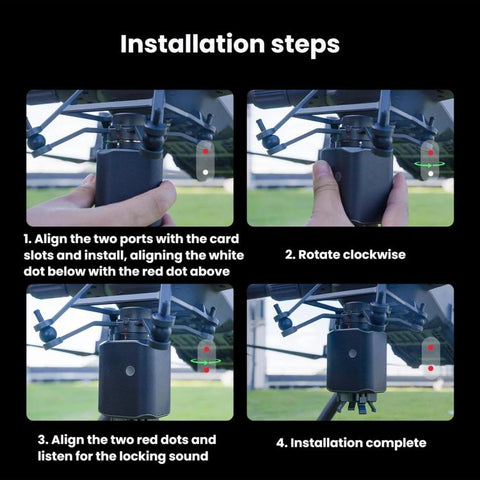 Installation steps

1. Align the two ports with the card slots and install, aligning the white dot below with the red dot above

2. Rotate clockwise

3. Align the two red dots and listen for the locking sound

4. Installation complete