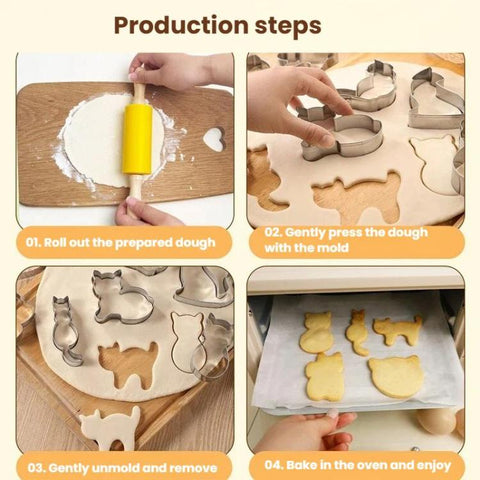 Production steps

01. Roll out the prepared dough

02. Gently press the dough with the mold

03. Gently unmold and remove

04. Bake in the oven and enjoy