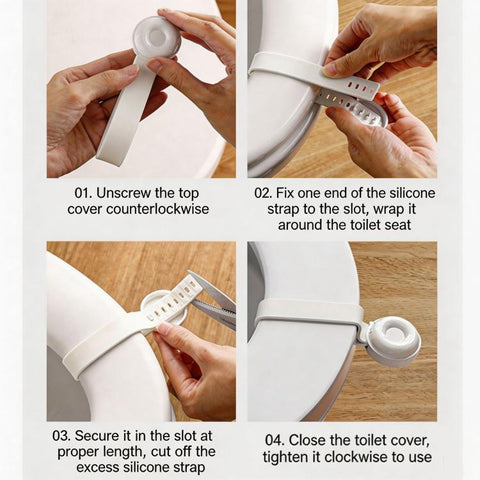 01. Unscrew the top cover counterlockwise

02. Fix one end of the silicone strap to the slot, wrap it around the toilet seat

03. Secure it in the slot at proper length, cut off the excess silicone strap

04. Close the toilet cover, tighten it clockwise to use