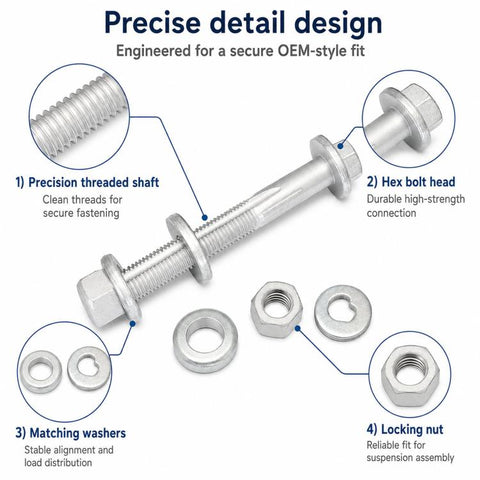 Precise detail design

Engineered for a secure OEM-style fit

1) Precision threaded shaft
Clean threads for secure fastening

2) Hex bolt head
Durable high-strength connection

3) Matching washers
Stable alignment and load distribution

4) Locking nut
Reliable fit for suspension assembly