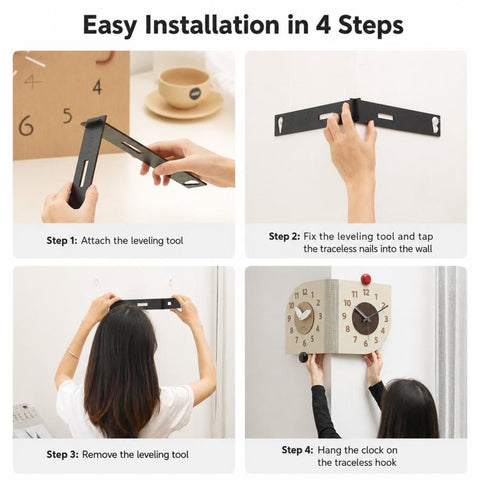 Easy Installation in 4 Steps

4 4 6 5

Step 1: Attach the leveling tool

Step 2: Fix the leveling tool and tap the traceless nails into the wall

Step 3: Remove the leveling tool

12 1 2 3 4 5 6 7 8 9 10 11 12 1 2 3 4 5 6 7 8 9 10 11

Step 4: Hang the clock on the traceless hook