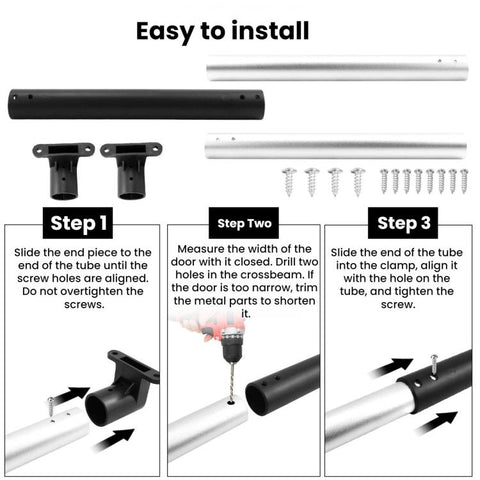 Easy to install

Step 1

Slide the end piece to the end of the tube until the screw holes are aligned. Do not overtighten the screws.

Step Two

Measure the width of the door with it closed. Drill two holes in the crossbeam. If the door is too narrow, trim the metal parts to shorten it.

Step 3

Slide the end of the tube into the clamp, align it with the hole on the tube, and tighten the screw.