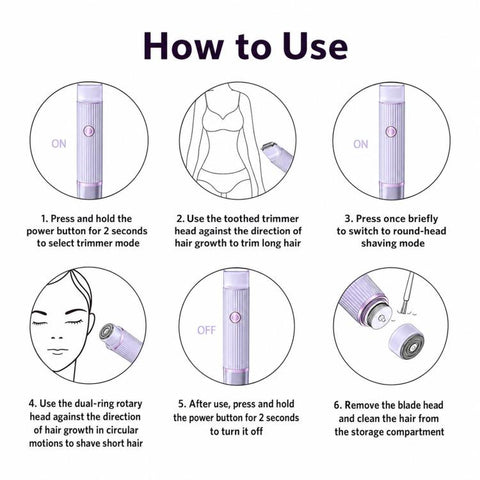 How to Use

ON

1. Press and hold the power button for 2 seconds to select trimmer mode

2. Use the toothed trimmer head against the direction of hair growth to trim long hair

ON

3. Press once briefly to switch to round-head shaving mode

4. Use the dual-ring rotary head against the direction of hair growth in circular motions to shave short hair

OFF

5. After use, press and hold the power button for 2 seconds to turn it off

6. Remove the blade head and clean the hair from the storage compartment