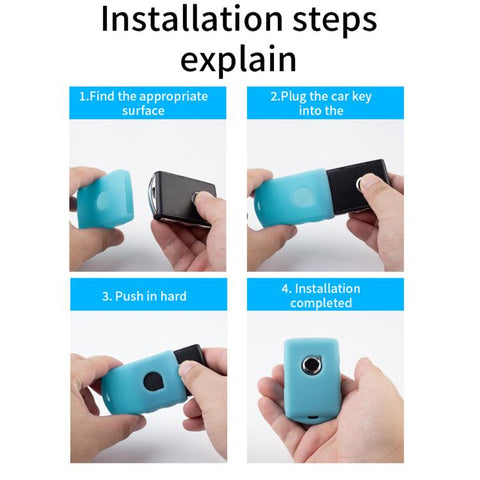 Installation steps explain

1.Find the appropriate surface

2.Plug the car key into the

3. Push in hard

4. Installation completed