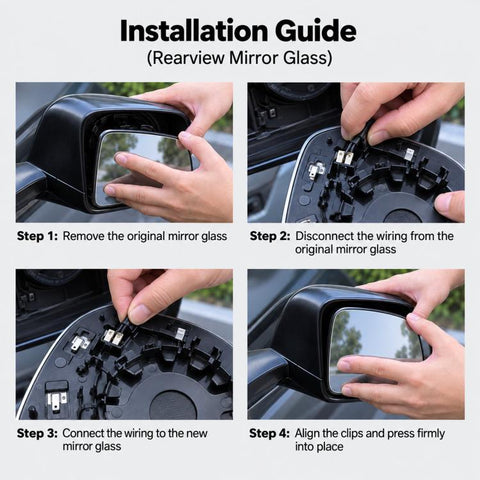 Installation Guide
(Rearview Mirror Glass)

Step 1: Remove the original mirror glass

Step 2: Disconnect the wiring from the original mirror glass

Step 3: Connect the wiring to the new mirror glass

Step 4: Align the clips and press firmly into place