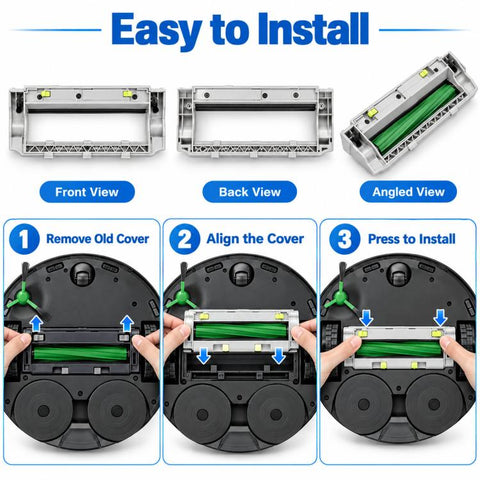 Easy to Install

Front View

Back View

Angled View

1 Remove Old Cover

2 Align the Cover

3 Press to Install